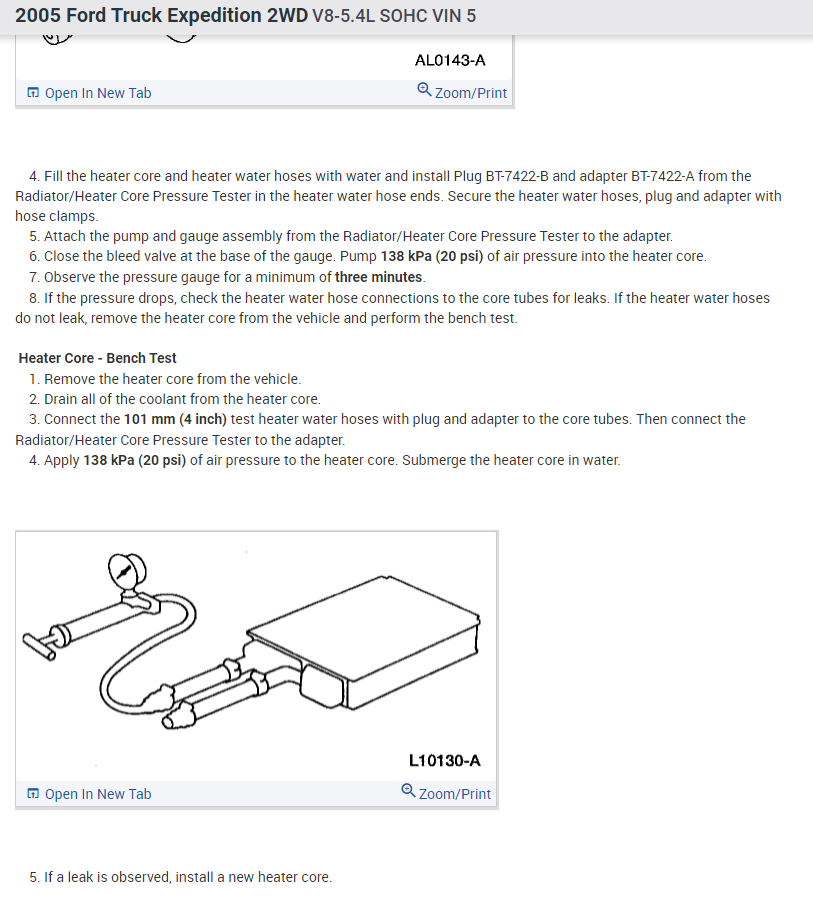 2005 Ford Truck Expedition 2WD V8-5.4L SOHC VIN 5

AL0143-A

Open In New Tab

Zoom/Print

4. Fill the heater core and heater water hoses with water and install Plug BT-7422-B and adapter BT-7422-A from the Radiator/Heater Core Pressure Tester in the heater water hose ends. Secure the heater water hoses, plug and adapter with hose clamps.
5. Attach the pump and gauge assembly from the Radiator/Heater Core Pressure Tester to the adapter.
6. Close the bleed valve at the base of the gauge. Pump 138 kPa (20 psi) of air pressure into the heater core.
7. Observe the pressure gauge for a minimum of three minutes.
8. If the pressure drops, check the heater water hose connections to the core tubes for leaks. If the heater water hoses do not leak, remove the heater core from the vehicle and perform the bench test.

Heater Core - Bench Test
1. Remove the heater core from the vehicle.
2. Drain all of the coolant from the heater core.
3. Connect the 101 mm (4 inch) test heater water hoses with plug and adapter to the core tubes. Then connect the Radiator/Heater Core Pressure Tester to the adapter.
4. Apply 138 kPa (20 psi) of air pressure to the heater core. Submerge the heater core in water.

L10130-A

Open In New Tab

Zoom/Print

5. If a leak is observed, install a new heater core.