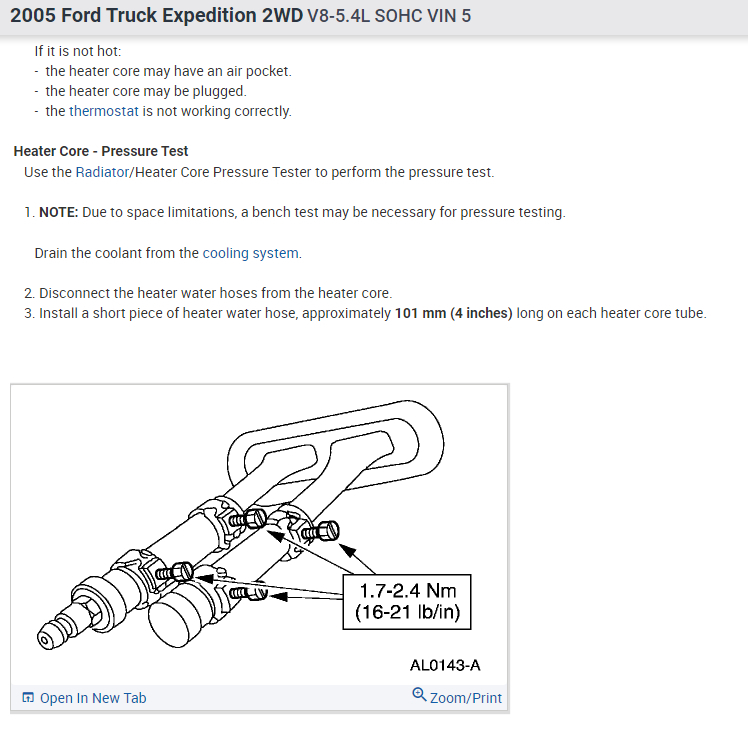 2005 Ford Truck Expedition 2WD V8-5.4L SOHC VIN 5

If it is not hot:
- the heater core may have an air pocket.
- the heater core may be plugged.
- the thermostat is not working correctly.

Heater Core - Pressure Test

Use the Radiator/Heater Core Pressure Tester to perform the pressure test.

1. NOTE: Due to space limitations, a bench test may be necessary for pressure testing.

Drain the coolant from the cooling system.

2. Disconnect the heater water hoses from the heater core.
3. Install a short piece of heater water hose, approximately 101 mm (4 inches) long on each heater core tube.

1.7-2.4 Nm
(16-21 lb/in)

AL0143-A

Open In New Tab

Zoom/Print