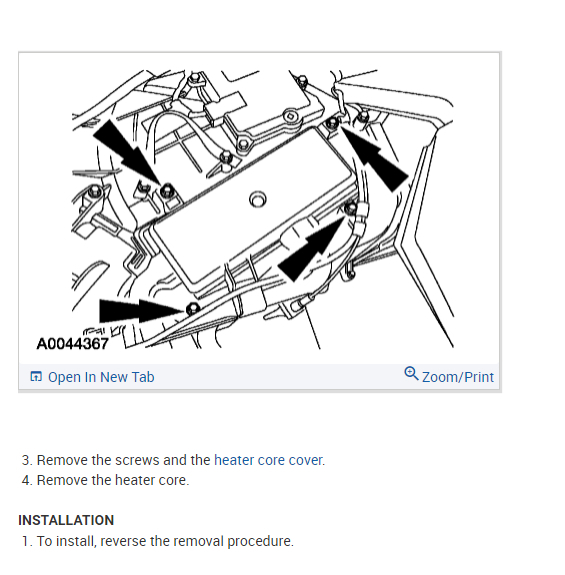 A0044367

Open In New Tab

Zoom/Print

3. Remove the screws and the heater core cover.
4. Remove the heater core.

INSTALLATION
1. To install, reverse the removal procedure.