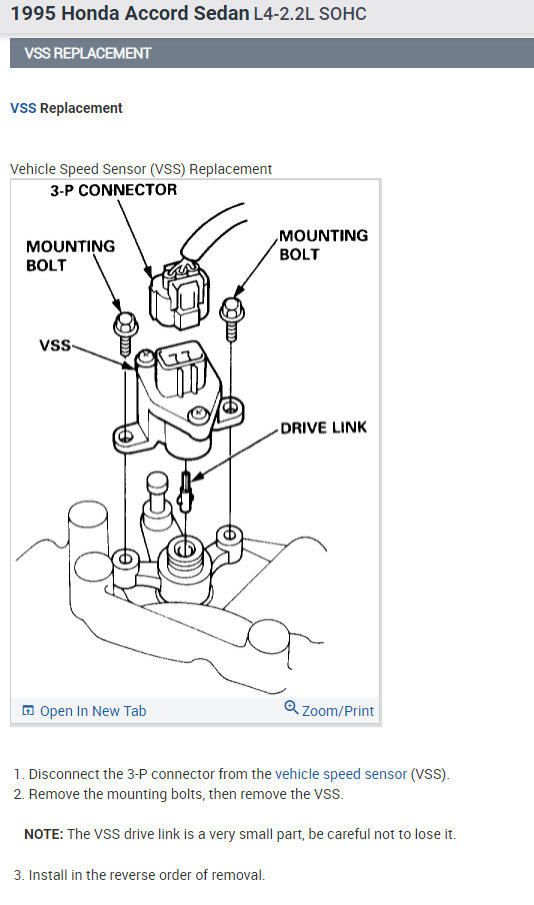 1995 Honda Accord Sedan L4-2.2L SOHC

VSS REPLACEMENT

VSS Replacement

Vehicle Speed Sensor (VSS) Replacement

3-P CONNECTOR

MOUNTING BOLT

MOUNTING BOLT

VSS

DRIVE LINK

Open In New Tab

Zoom/Print

1. Disconnect the 3-P connector from the vehicle speed sensor (VSS).
2. Remove the mounting bolts, then remove the VSS.

NOTE: The VSS drive link is a very small part, be careful not to lose it.

3. Install in the reverse order of removal.