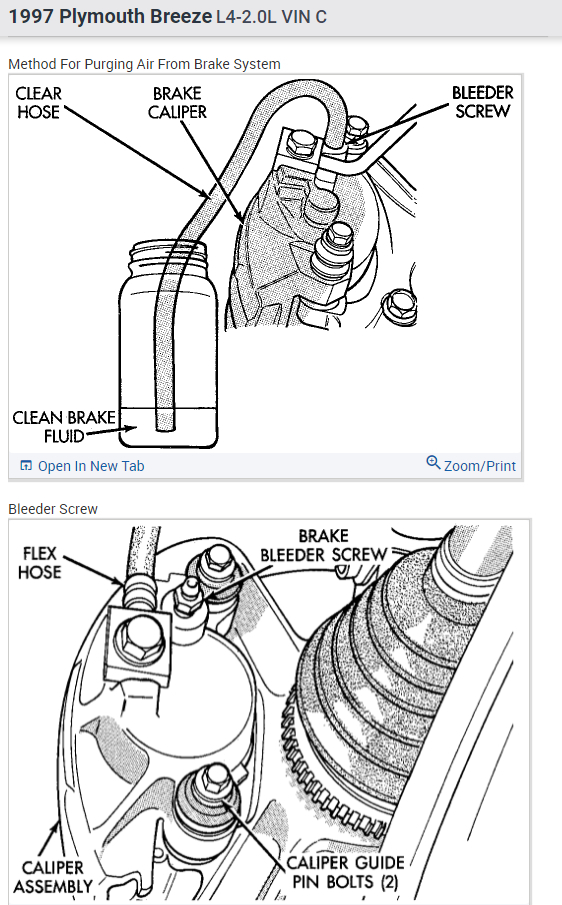 1997 Plymouth Breeze L4-2.0L VIN C

Method For Purging Air From Brake System

CLEAR HOSE

BRAKE CALIPER

BLEEDER SCREW

CLEAN BRAKE FLUID

Open In New Tab

Zoom/Print

Bleeder Screw

FLEX HOSE

BRAKE BLEEDER SCREW

CALIPER ASSEMBLY

CALIPER GUIDE PIN BOLTS (2)