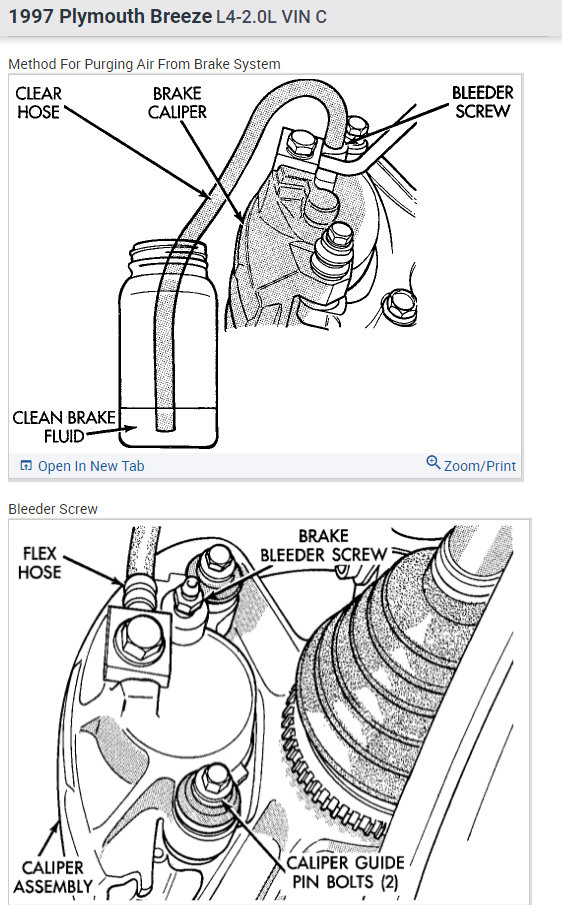 1997 Plymouth Breeze L4-2.0L VIN C

Method For Purging Air From Brake System

CLEAR HOSE

BRAKE CALIPER

BLEEDER SCREW

CLEAN BRAKE FLUID

Open In New Tab

Zoom/Print

Bleeder Screw

FLEX HOSE

BRAKE BLEEDER SCREW

CALIPER ASSEMBLY

CALIPER GUIDE PIN BOLTS (2)