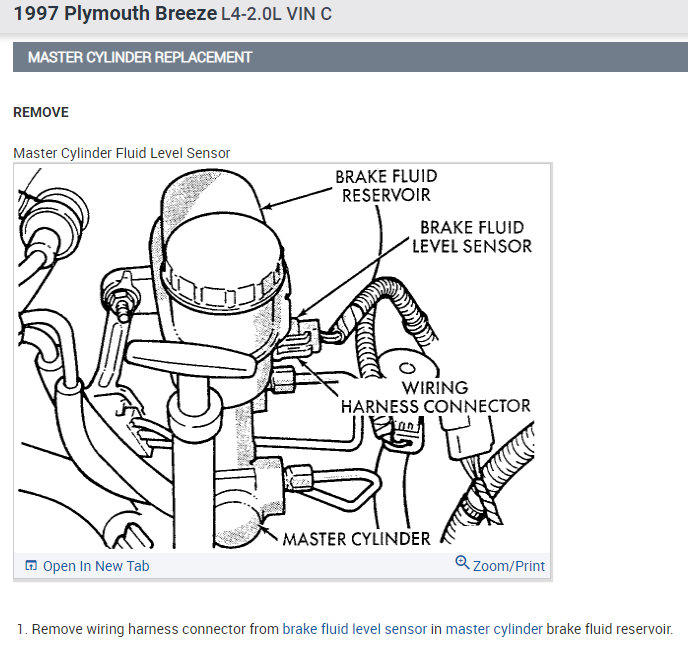 1997 Plymouth Breeze L4-2.0L VIN C

MASTER CYLINDER REPLACEMENT

REMOVE

Master Cylinder Fluid Level Sensor

BRAKE FLUID RESERVOIR

BRAKE FLUID LEVEL SENSOR

WIRING HARNESS CONNECTOR

MASTER CYLINDER

Open In New Tab

Zoom/Print

1. Remove wiring harness connector from brake fluid level sensor in master cylinder brake fluid reservoir.