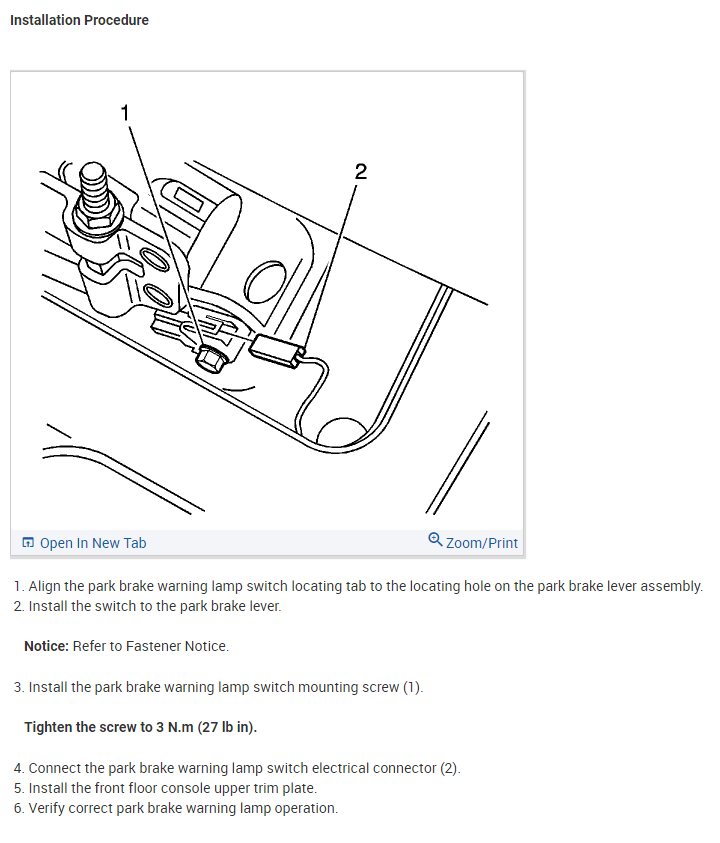 Installation Procedure

1

2

Open In New Tab

Zoom/Print

1. Align the park brake warning lamp switch locating tab to the locating hole on the park brake lever assembly.
2. Install the switch to the park brake lever.

Notice: Refer to Fastener Notice.

3. Install the park brake warning lamp switch mounting screw (1).

Tighten the screw to 3 N.m (27 lb in).

4. Connect the park brake warning lamp switch electrical connector (2).
5. Install the front floor console upper trim plate.
6. Verify correct park brake warning lamp operation.