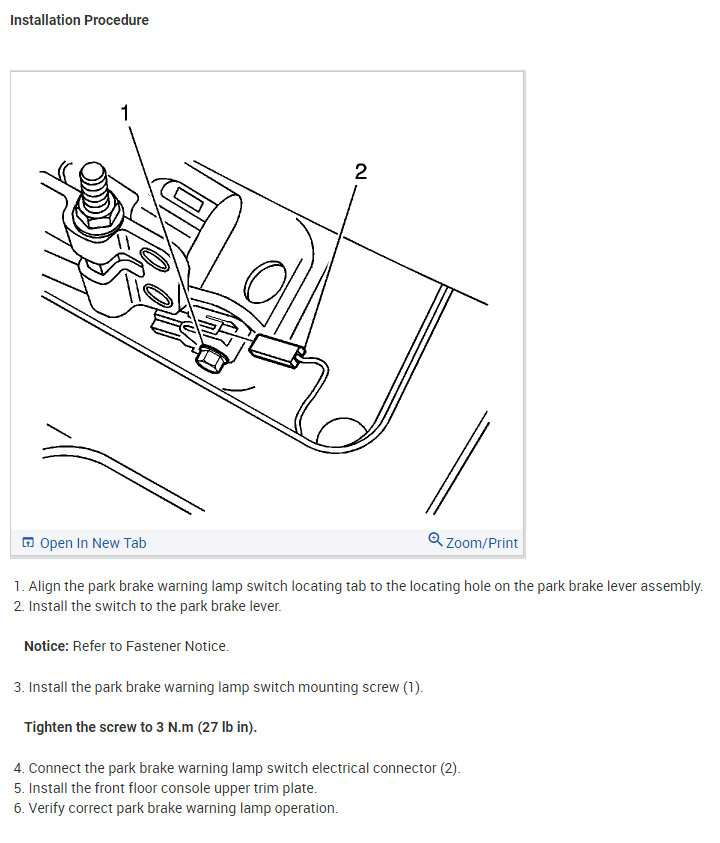 Installation Procedure

1

2

Open In New Tab

Zoom/Print

1. Align the park brake warning lamp switch locating tab to the locating hole on the park brake lever assembly.
2. Install the switch to the park brake lever.

Notice: Refer to Fastener Notice.

3. Install the park brake warning lamp switch mounting screw (1).

Tighten the screw to 3 N.m (27 lb in).

4. Connect the park brake warning lamp switch electrical connector (2).
5. Install the front floor console upper trim plate.
6. Verify correct park brake warning lamp operation.