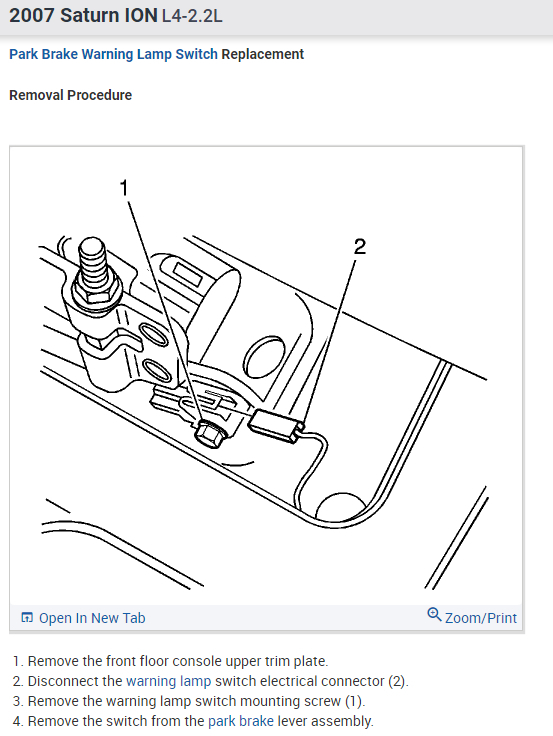 2007 Saturn ION L4-2.2L

Park Brake Warning Lamp Switch Replacement

Removal Procedure

1

2

Open In New Tab

Zoom/Print

1. Remove the front floor console upper trim plate.
2. Disconnect the warning lamp switch electrical connector (2).
3. Remove the warning lamp switch mounting screw (1).
4. Remove the switch from the park brake lever assembly.