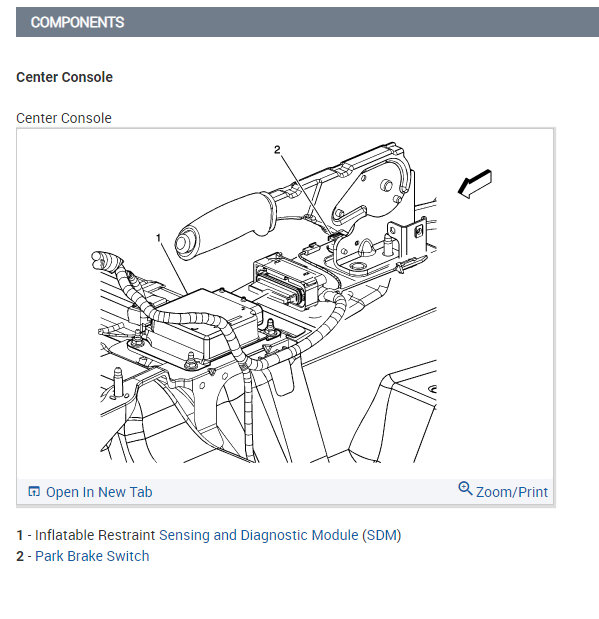 COMPONENTS

Center Console

Center Console

2

1

Open In New Tab

Zoom/Print

1 - Inflatable Restraint Sensing and Diagnostic Module (SDM)
2 - Park Brake Switch