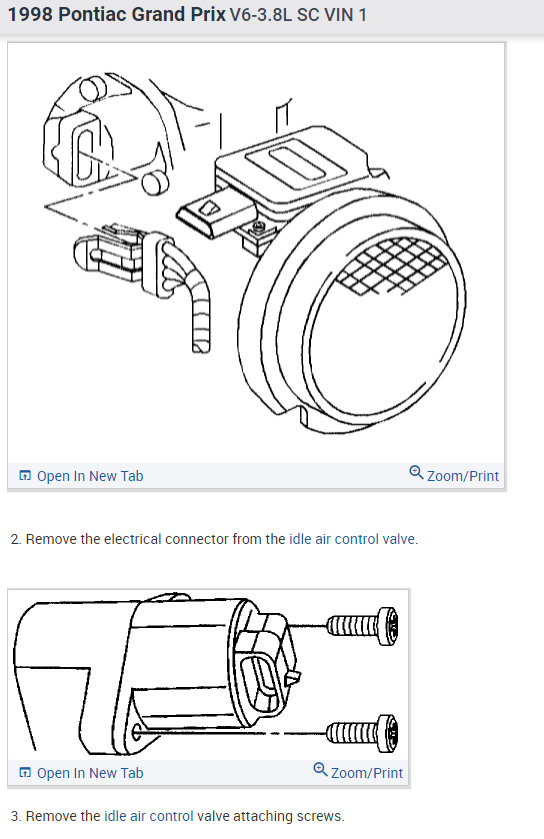 1998 Pontiac Grand Prix V6-3.8L SC VIN 1

Open In New Tab
Zoom/Print

2. Remove the electrical connector from the idle air control valve.

Open In New Tab
Zoom/Print

3. Remove the idle air control valve attaching screws.