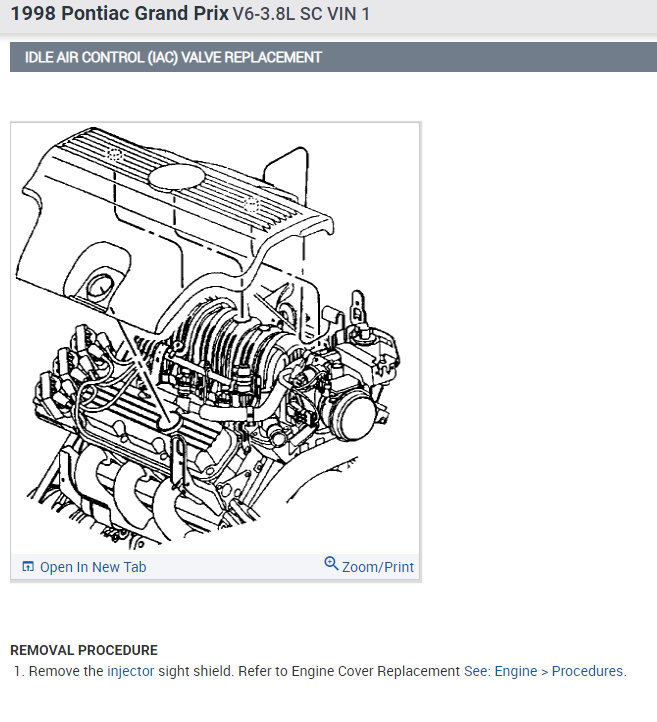 1998 Pontiac Grand Prix V6-3.8L SC VIN 1

IDLE AIR CONTROL (IAC) VALVE REPLACEMENT

Open In New Tab
Zoom/Print

REMOVAL PROCEDURE

1. Remove the injector sight shield. Refer to Engine Cover Replacement See: Engine > Procedures.