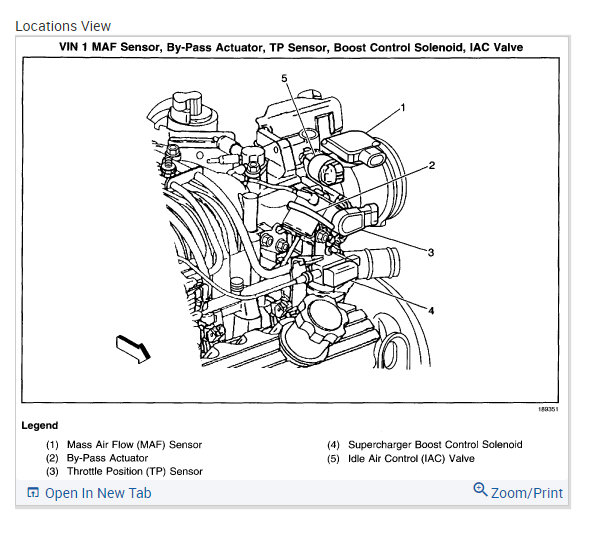 Locations View

VIN 1 MAF Sensor, By-Pass Actuator, TP Sensor, Boost Control Solenoid, IAC Valve

5
1
2
3
4

189351

Legend

(1) Mass Air Flow (MAF) Sensor
(2) By-Pass Actuator
(3) Throttle Position (TP) Sensor
(4) Supercharger Boost Control Solenoid
(5) Idle Air Control (IAC) Valve

Open In New Tab

Zoom/Print