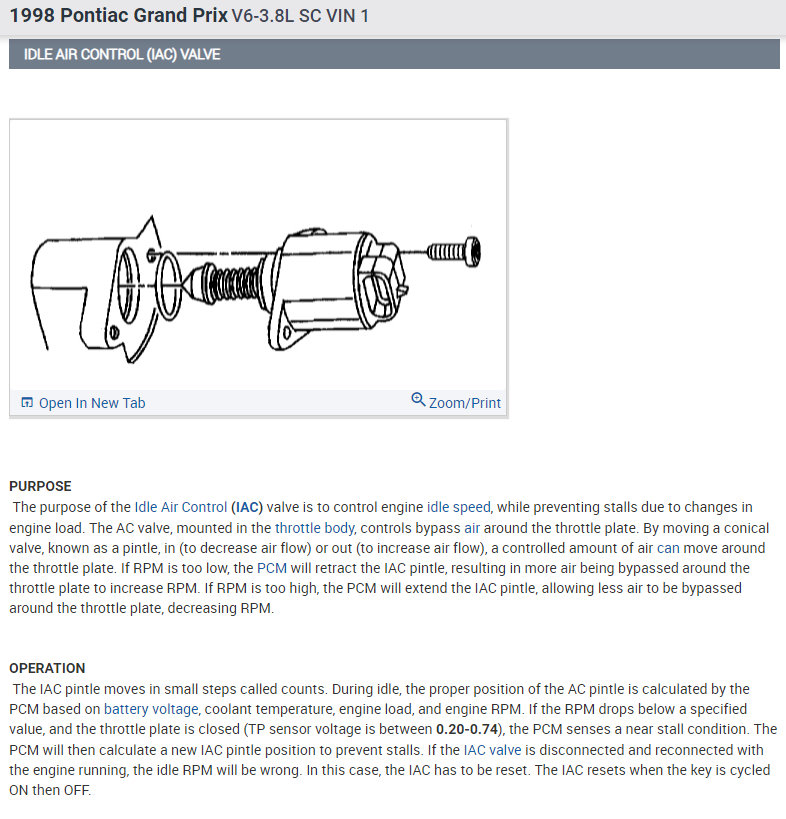 1998 Pontiac Grand Prix V6-3.8L SC VIN 1

IDLE AIR CONTROL (IAC) VALVE

Open In New Tab

Zoom/Print

PURPOSE

The purpose of the Idle Air Control (IAC) valve is to control engine idle speed, while preventing stalls due to changes in engine load. The AC valve, mounted in the throttle body, controls bypass air around the throttle plate. By moving a conical valve, known as a pintle, in (to decrease air flow) or out (to increase air flow), a controlled amount of air can move around the throttle plate. If RPM is too low, the PCM will retract the IAC pintle, resulting in more air being bypassed around the throttle plate to increase RPM. If RPM is too high, the PCM will extend the IAC pintle, allowing less air to be bypassed around the throttle plate, decreasing RPM.

OPERATION

The IAC pintle moves in small steps called counts. During idle, the proper position of the AC pintle is calculated by the PCM based on battery voltage, coolant temperature, engine load, and engine RPM. If the RPM drops below a specified value, and the throttle plate is closed (TP sensor voltage is between 0.20-0.74), the PCM senses a near stall condition. The PCM will then calculate a new IAC pintle position to prevent stalls. If the IAC valve is disconnected and reconnected with the engine running, the idle RPM will be wrong. In this case, the IAC has to be reset. The IAC resets when the key is cycled ON then OFF.