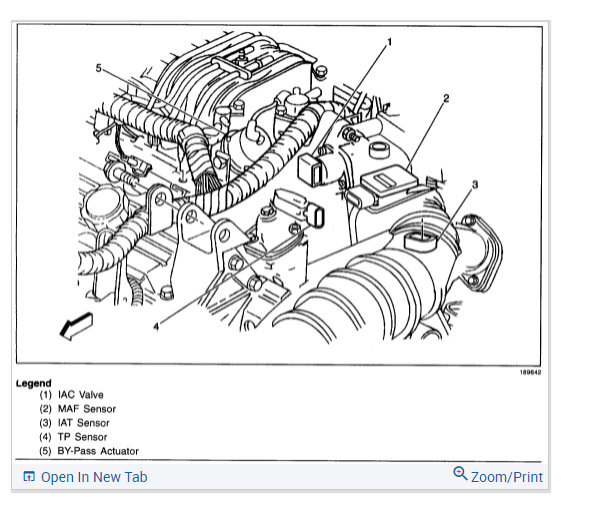 5
1
2
3
4
189642

Legend
(1) IAC Valve
(2) MAF Sensor
(3) IAT Sensor
(4) TP Sensor
(5) BY-Pass Actuator

Open In New Tab
Zoom/Print