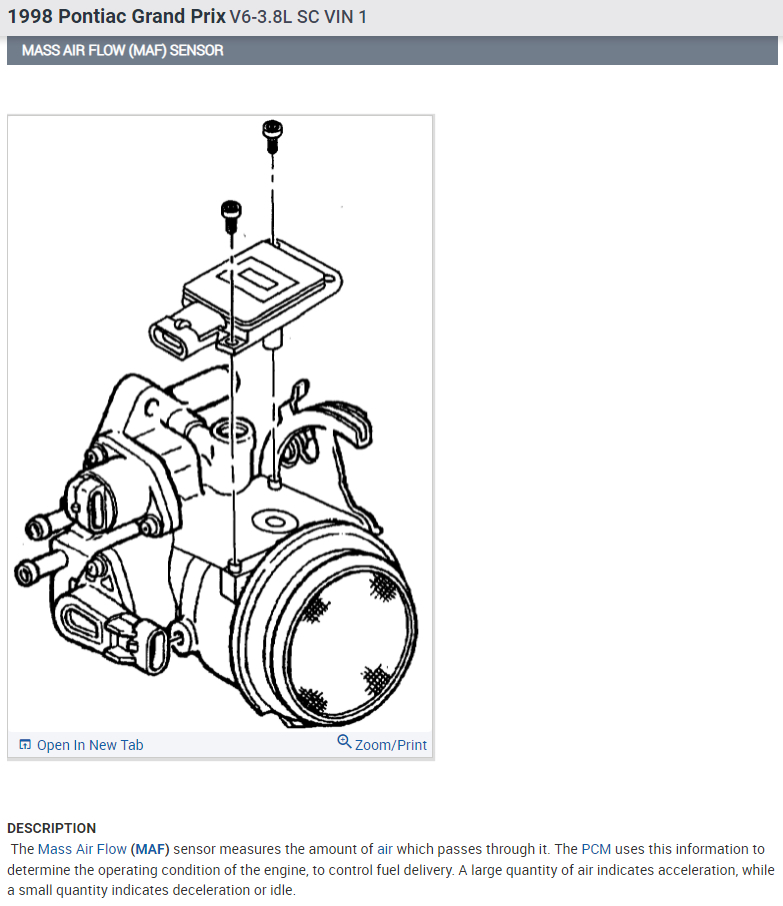 1998 Pontiac Grand Prix V6-3.8L SC VIN 1

MASS AIR FLOW (MAF) SENSOR

Open In New Tab

Zoom/Print

DESCRIPTION

The Mass Air Flow (MAF) sensor measures the amount of air which passes through it. The PCM uses this information to determine the operating condition of the engine, to control fuel delivery. A large quantity of air indicates acceleration, while a small quantity indicates deceleration or idle.