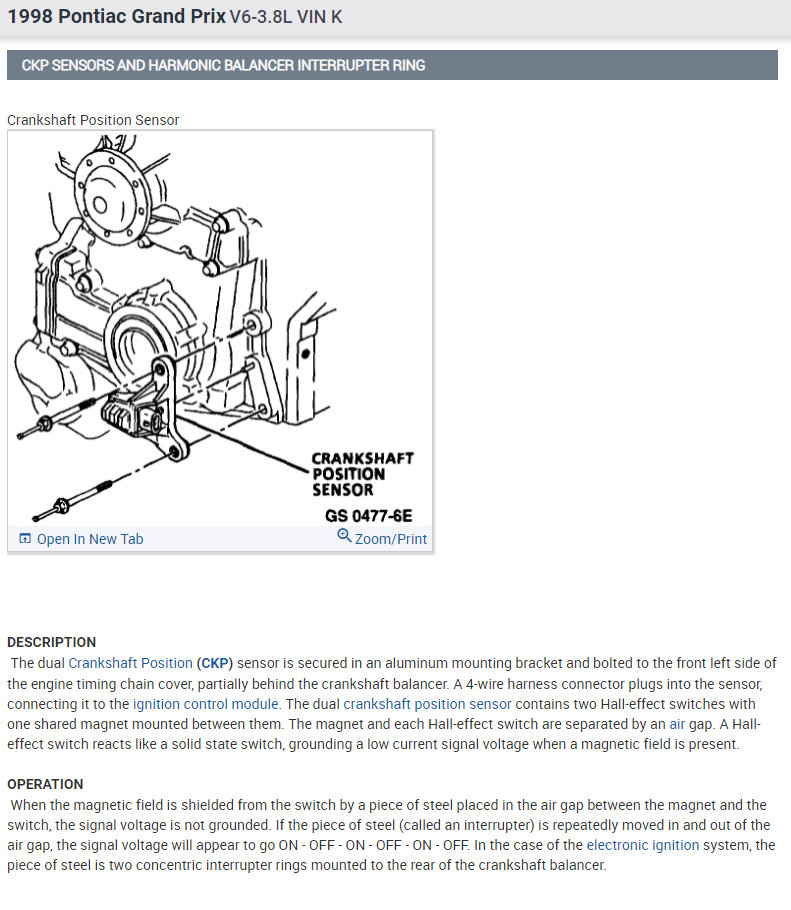 1998 Pontiac Grand Prix V6-3.8L VIN K

CKP SENSORS AND HARMONIC BALANCER INTERRUPTER RING

Crankshaft Position Sensor

CRANKSHAFT POSITION SENSOR

GS 0477-6E

Open In New Tab Zoom/Print

DESCRIPTION
The dual Crankshaft Position (CKP) sensor is secured in an aluminum mounting bracket and bolted to the front left side of the engine timing chain cover, partially behind the crankshaft balancer. A 4-wire harness connector plugs into the sensor, connecting it to the ignition control module. The dual crankshaft position sensor contains two Hall-effect switches with one shared magnet mounted between them. The magnet and each Hall-effect switch are separated by an air gap. A Hall-effect switch reacts like a solid state switch, grounding a low current signal voltage when a magnetic field is present.

OPERATION
When the magnetic field is shielded from the switch by a piece of steel placed in the air gap between the magnet and the switch, the signal voltage is not grounded. If the piece of steel (called an interrupter) is repeatedly moved in and out of the air gap, the signal voltage will appear to go ON - OFF - ON - OFF - ON - OFF. In the case of the electronic ignition system, the piece of steel is two concentric interrupter rings mounted to the rear of the crankshaft balancer.