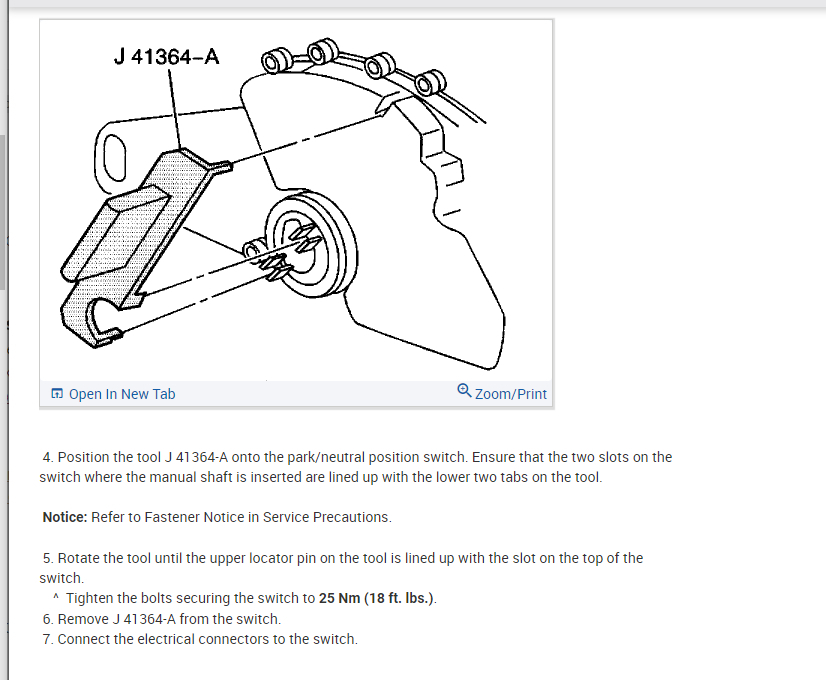 J 41364–A

Open In New Tab

Zoom/Print

4. Position the tool J 41364-A onto the park/neutral position switch. Ensure that the two slots on the switch where the manual shaft is inserted are lined up with the lower two tabs on the tool.

Notice: Refer to Fastener Notice in Service Precautions.

5. Rotate the tool until the upper locator pin on the tool is lined up with the slot on the top of the switch.
^ Tighten the bolts securing the switch to 25 Nm (18 ft. lbs.).
6. Remove J 41364-A from the switch.
7. Connect the electrical connectors to the switch.