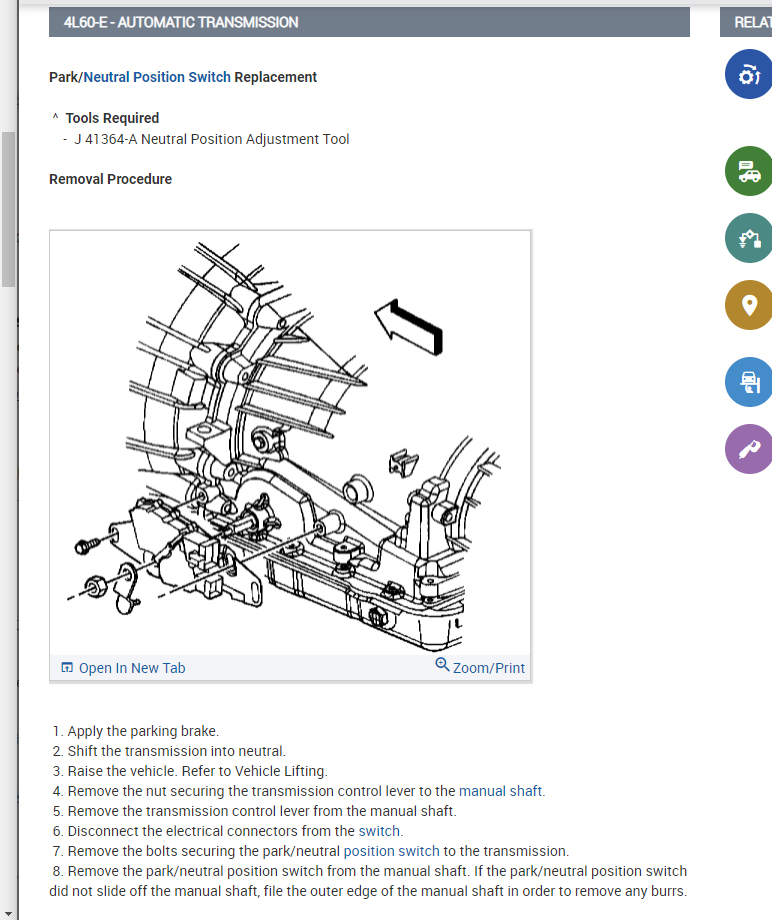 4L60-E - AUTOMATIC TRANSMISSION

RELAT

Park/Neutral Position Switch Replacement

^ Tools Required
- J 41364-A Neutral Position Adjustment Tool

Removal Procedure

Open In New Tab

Zoom/Print

1. Apply the parking brake.
2. Shift the transmission into neutral.
3. Raise the vehicle. Refer to Vehicle Lifting.
4. Remove the nut securing the transmission control lever to the manual shaft.
5. Remove the transmission control lever from the manual shaft.
6. Disconnect the electrical connectors from the switch.
7. Remove the bolts securing the park/neutral position switch to the transmission.
8. Remove the park/neutral position switch from the manual shaft. If the park/neutral position switch did not slide off the manual shaft, file the outer edge of the manual shaft in order to remove any burrs.