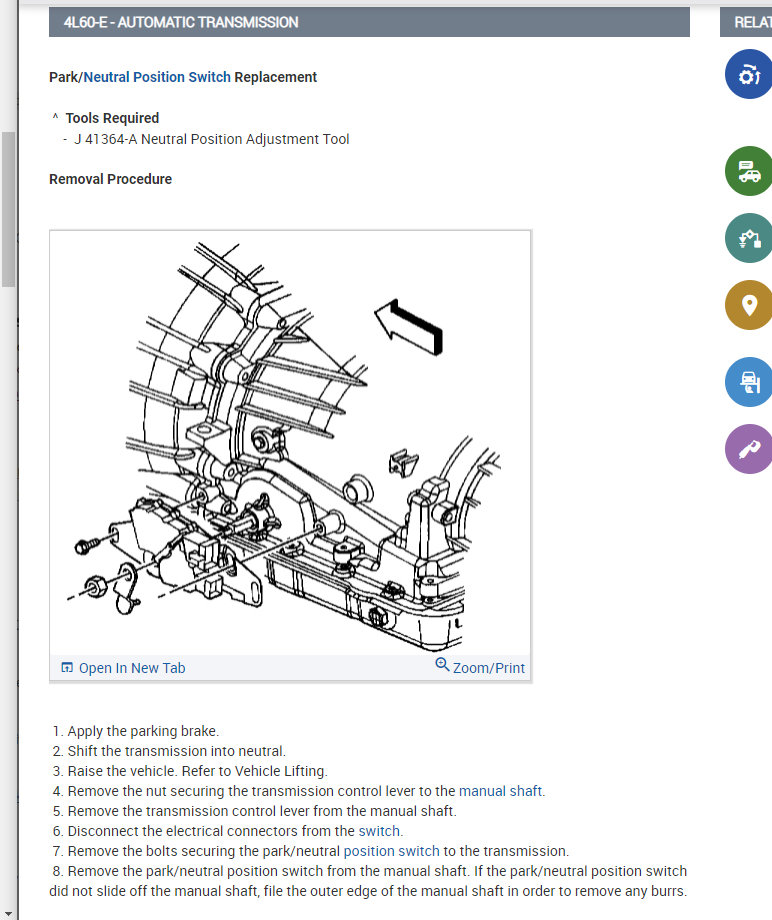 4L60-E - AUTOMATIC TRANSMISSION

RELAT

Park/Neutral Position Switch Replacement

^ Tools Required
- J 41364-A Neutral Position Adjustment Tool

Removal Procedure

Open In New Tab

Zoom/Print

1. Apply the parking brake.
2. Shift the transmission into neutral.
3. Raise the vehicle. Refer to Vehicle Lifting.
4. Remove the nut securing the transmission control lever to the manual shaft.
5. Remove the transmission control lever from the manual shaft.
6. Disconnect the electrical connectors from the switch.
7. Remove the bolts securing the park/neutral position switch to the transmission.
8. Remove the park/neutral position switch from the manual shaft. If the park/neutral position switch did not slide off the manual shaft, file the outer edge of the manual shaft in order to remove any burrs.