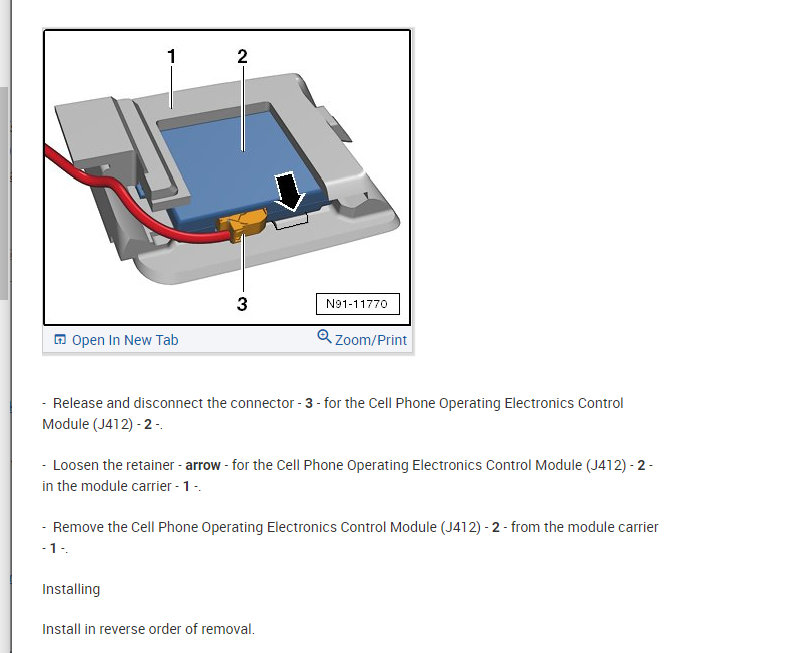 1
2
3
N91-11770
Open In New Tab
Zoom/Print

- Release and disconnect the connector - 3 - for the Cell Phone Operating Electronics Control Module (J412) - 2 -.

- Loosen the retainer - arrow - for the Cell Phone Operating Electronics Control Module (J412) - 2 - in the module carrier - 1 -.

- Remove the Cell Phone Operating Electronics Control Module (J412) - 2 - from the module carrier - 1 -.

Installing

Install in reverse order of removal.