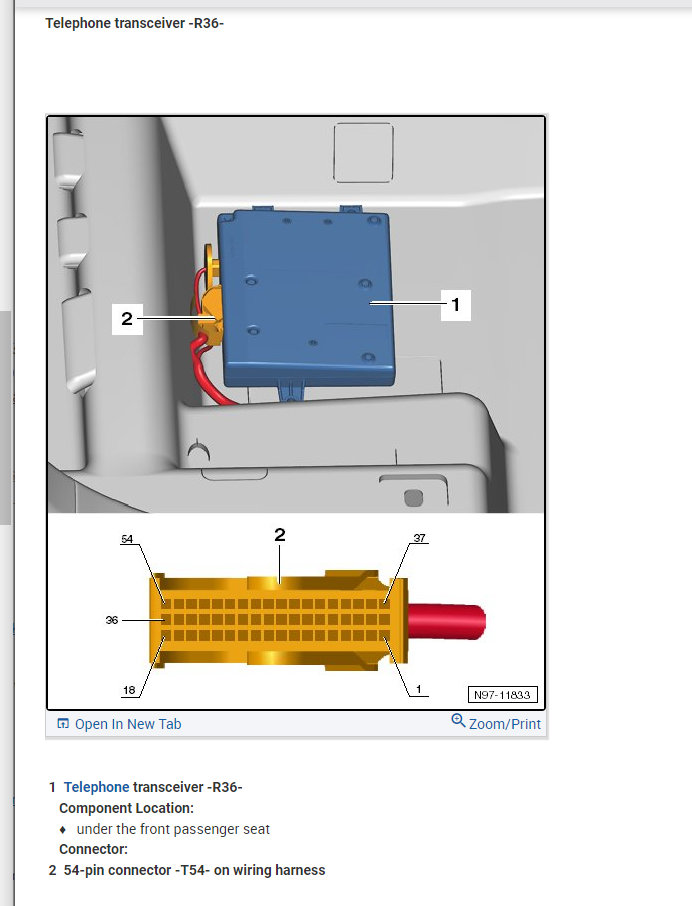 Telephone transceiver -R36-

2

1

54

2

37

36

18

1

N97-11833

Open In New Tab

Zoom/Print

1 Telephone transceiver -R36-
Component Location:
♦ under the front passenger seat
Connector:
2 54-pin connector -T54- on wiring harness