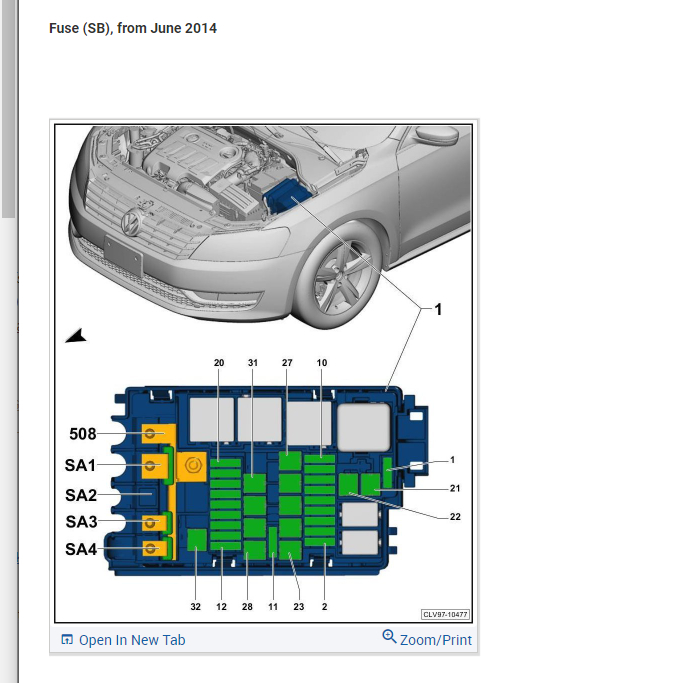 Fuse (SB), from June 2014

1

20 31 27 10

508

SA1

SA2

SA3

SA4

1

21

22

32 12 28 11 23 2

CLV97-10477

Open In New Tab

Zoom/Print