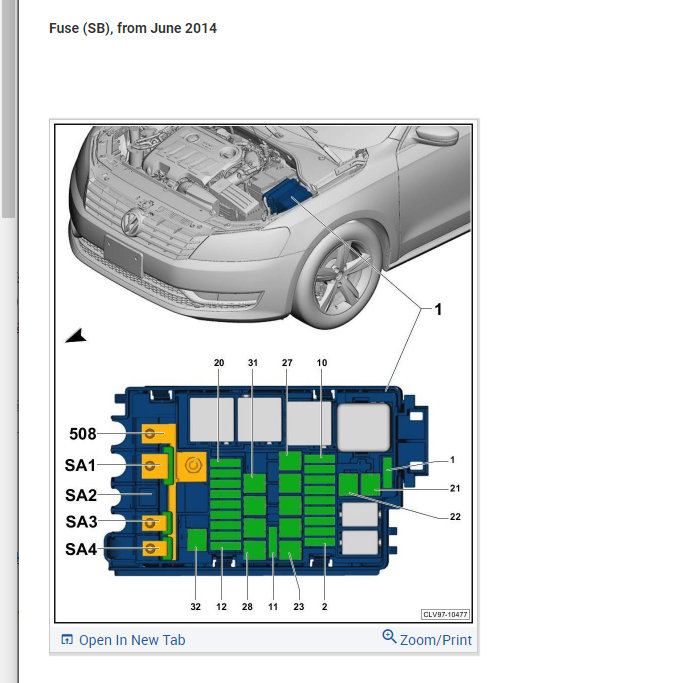 Fuse (SB), from June 2014

1

20 31 27 10

508

SA1

SA2

SA3

SA4

1

21

22

32 12 28 11 23 2

CLV97-10477

Open In New Tab

Zoom/Print