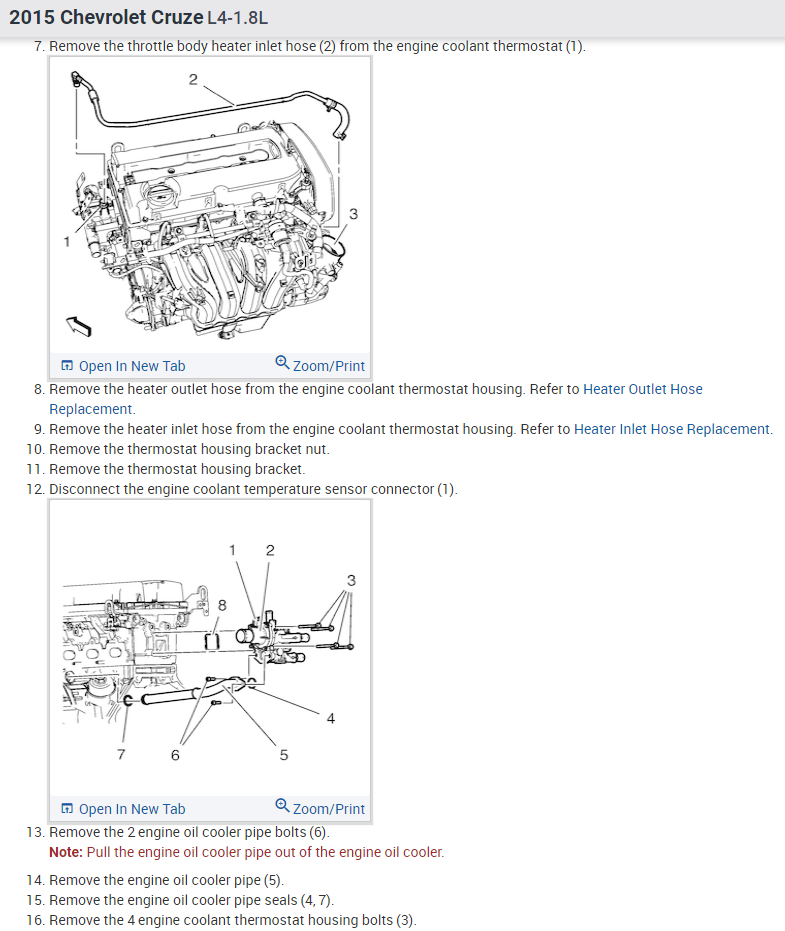 2015 Chevrolet Cruze L4-1.8L

7. Remove the throttle body heater inlet hose (2) from the engine coolant thermostat (1).

2
3
1

Open In New Tab
Zoom/Print

8. Remove the heater outlet hose from the engine coolant thermostat housing. Refer to Heater Outlet Hose Replacement.
9. Remove the heater inlet hose from the engine coolant thermostat housing. Refer to Heater Inlet Hose Replacement.
10. Remove the thermostat housing bracket nut.
11. Remove the thermostat housing bracket.
12. Disconnect the engine coolant temperature sensor connector (1).

1 2
3
8
4
7 6 5

Open In New Tab
Zoom/Print

13. Remove the 2 engine oil cooler pipe bolts (6).
Note: Pull the engine oil cooler pipe out of the engine oil cooler.
14. Remove the engine oil cooler pipe (5).
15. Remove the engine oil cooler pipe seals (4, 7).
16. Remove the 4 engine coolant thermostat housing bolts (3).