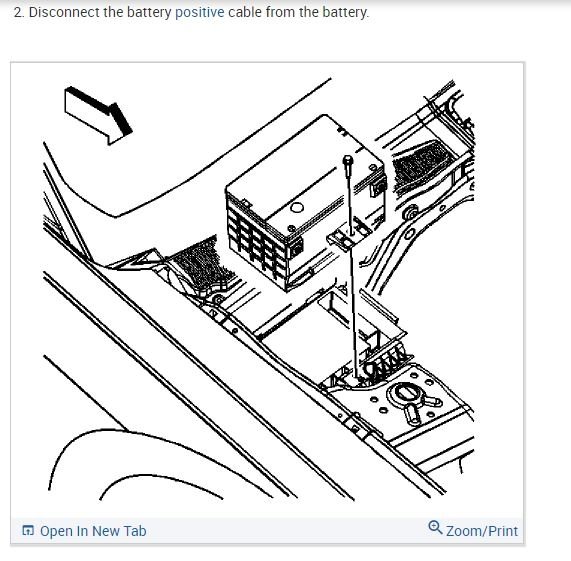 2. Disconnect the battery positive cable from the battery.

Open In New Tab

Zoom/Print