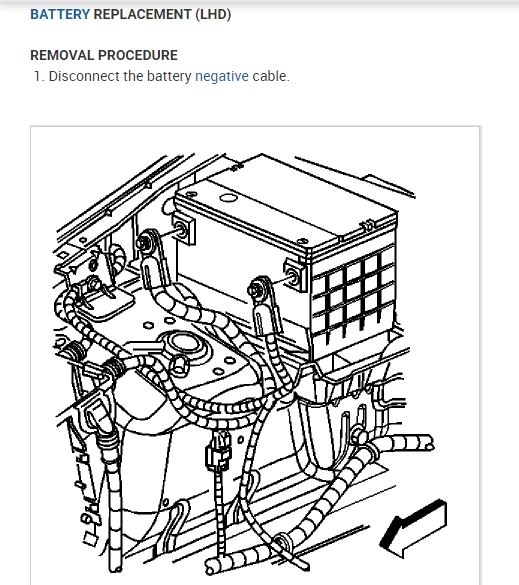 BATTERY REPLACEMENT (LHD)

REMOVAL PROCEDURE

1. Disconnect the battery negative cable.