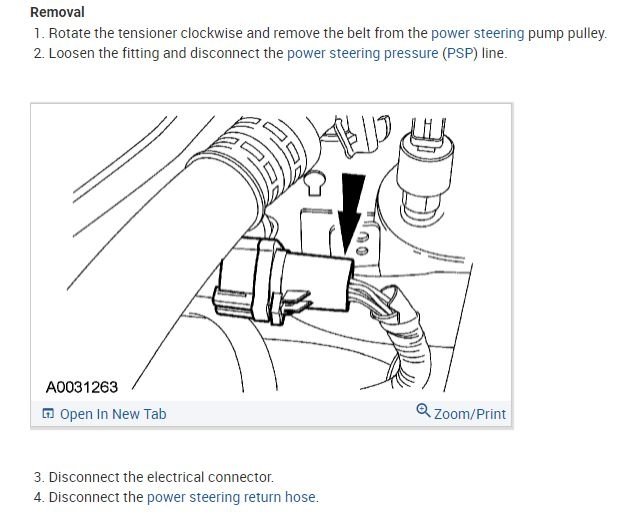 Removal

1. Rotate the tensioner clockwise and remove the belt from the power steering pump pulley.
2. Loosen the fitting and disconnect the power steering pressure (PSP) line.

A0031263

Open In New Tab

Zoom/Print

3. Disconnect the electrical connector.
4. Disconnect the power steering return hose.