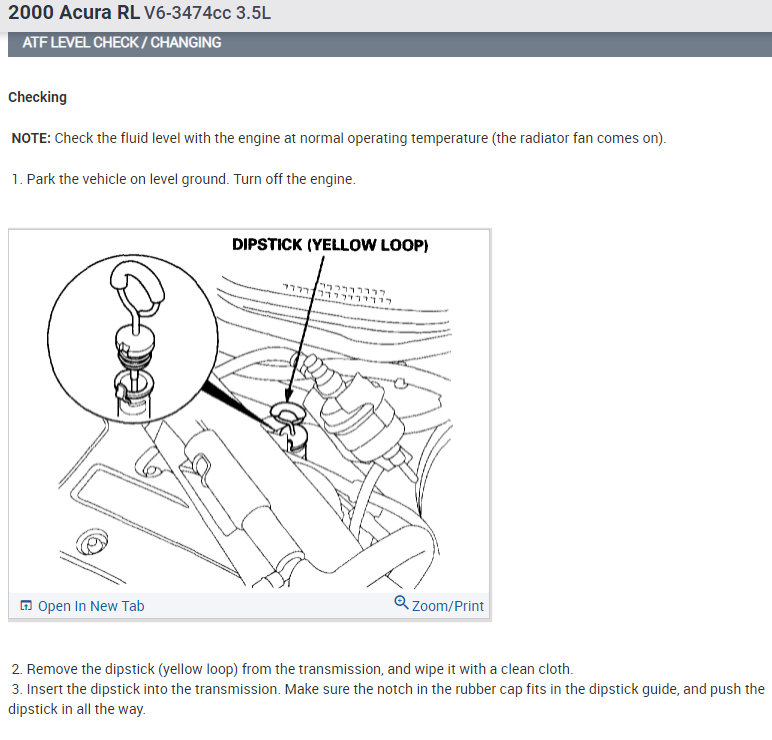 2000 Acura RL V6-3474cc 3.5L

ATF LEVEL CHECK / CHANGING

Checking

NOTE: Check the fluid level with the engine at normal operating temperature (the radiator fan comes on).

1. Park the vehicle on level ground. Turn off the engine.

DIPSTICK (YELLOW LOOP)

Open In New Tab

Zoom/Print

2. Remove the dipstick (yellow loop) from the transmission, and wipe it with a clean cloth.
3. Insert the dipstick into the transmission. Make sure the notch in the rubber cap fits in the dipstick guide, and push the dipstick in all the way.