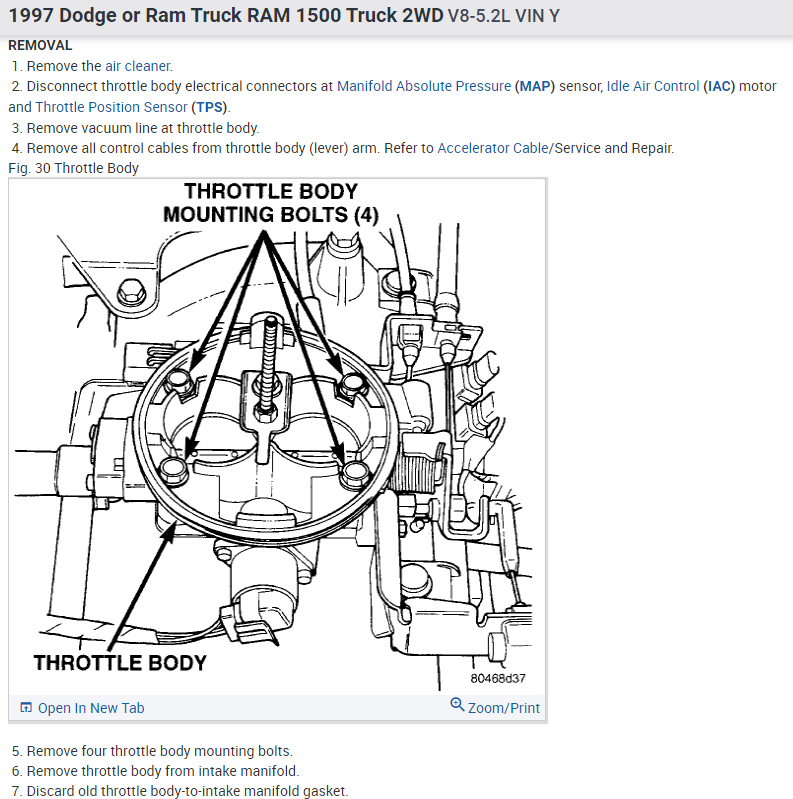 1997 Dodge or Ram Truck RAM 1500 Truck 2WD V8-5.2L VIN Y

REMOVAL

1. Remove the air cleaner.
2. Disconnect throttle body electrical connectors at Manifold Absolute Pressure (MAP) sensor, Idle Air Control (IAC) motor and Throttle Position Sensor (TPS).
3. Remove vacuum line at throttle body.
4. Remove all control cables from throttle body (lever) arm. Refer to Accelerator Cable/Service and Repair.

Fig. 30 Throttle Body

THROTTLE BODY MOUNTING BOLTS (4)

THROTTLE BODY

80468d37

Open In New Tab

Zoom/Print

5. Remove four throttle body mounting bolts.
6. Remove throttle body from intake manifold.
7. Discard old throttle body-to-intake manifold gasket.