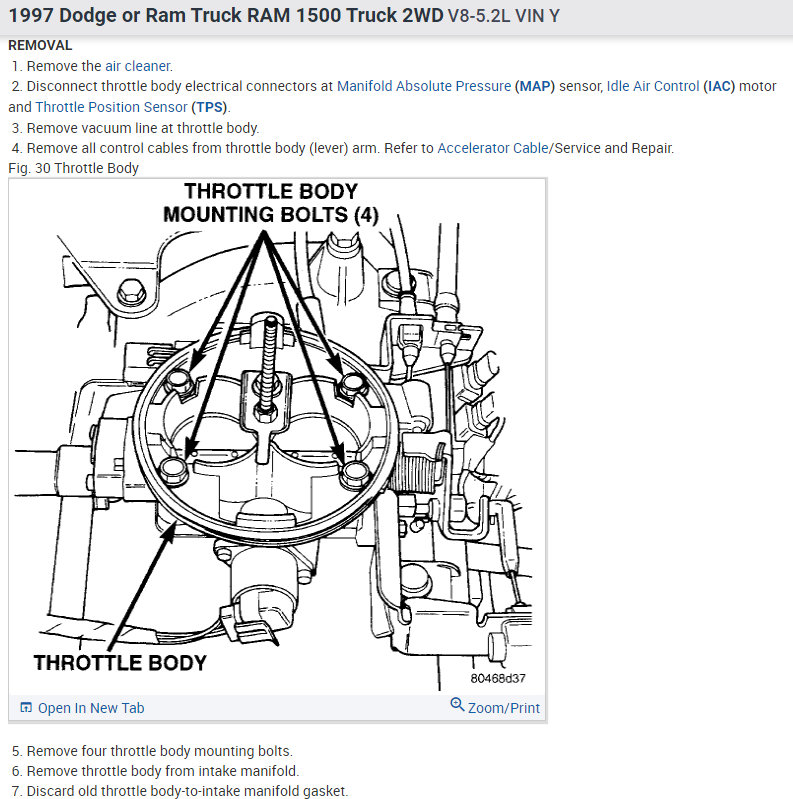 1997 Dodge or Ram Truck RAM 1500 Truck 2WD V8-5.2L VIN Y

REMOVAL
1. Remove the air cleaner.
2. Disconnect throttle body electrical connectors at Manifold Absolute Pressure (MAP) sensor, Idle Air Control (IAC) motor and Throttle Position Sensor (TPS).
3. Remove vacuum line at throttle body.
4. Remove all control cables from throttle body (lever) arm. Refer to Accelerator Cable/Service and Repair.
Fig. 30 Throttle Body

THROTTLE BODY MOUNTING BOLTS (4)

THROTTLE BODY

80468d37

Open In New Tab

Zoom/Print

5. Remove four throttle body mounting bolts.
6. Remove throttle body from intake manifold.
7. Discard old throttle body-to-intake manifold gasket.