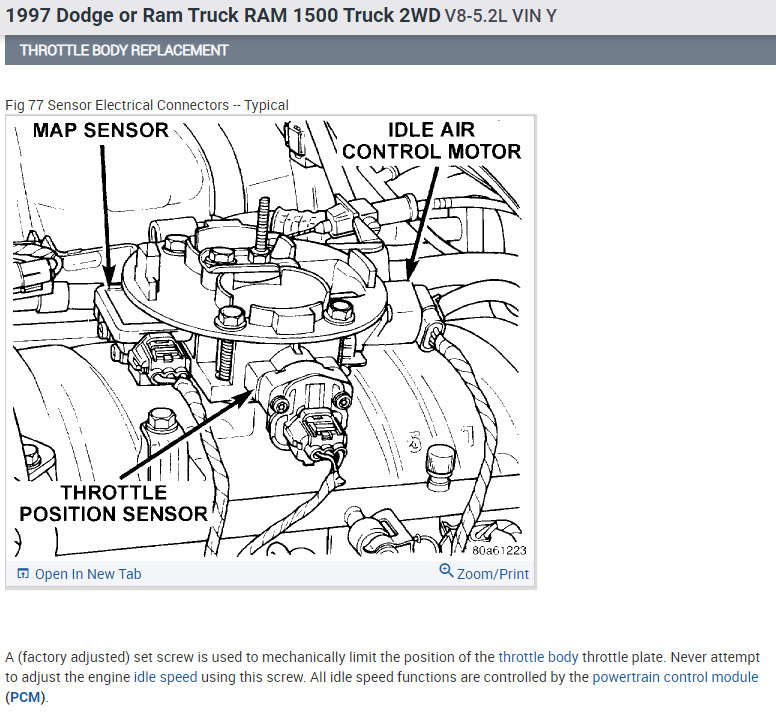 1997 Dodge or Ram Truck RAM 1500 Truck 2WD V8-5.2L VIN Y

THROTTLE BODY REPLACEMENT

Fig 77 Sensor Electrical Connectors -- Typical

MAP SENSOR

IDLE AIR CONTROL MOTOR

THROTTLE POSITION SENSOR

80a61223

Open In New Tab

Zoom/Print

A (factory adjusted) set screw is used to mechanically limit the position of the throttle body throttle plate. Never attempt to adjust the engine idle speed using this screw. All idle speed functions are controlled by the powertrain control module (PCM).