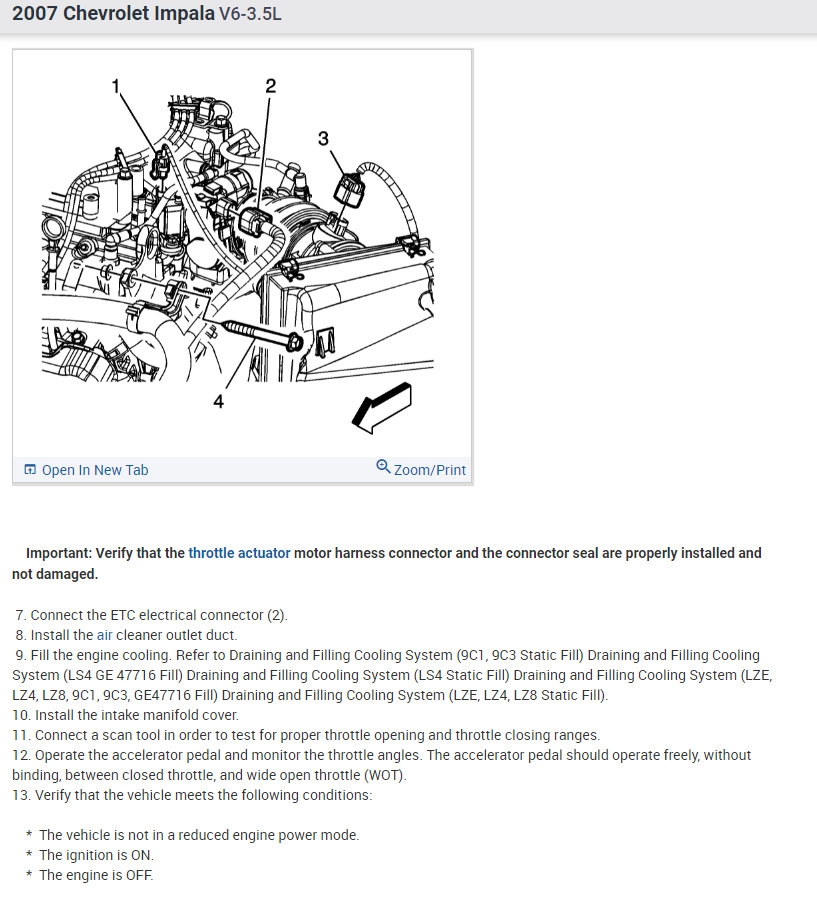 2007 Chevrolet Impala V6-3.5L

1
2
3
4

Open In New Tab
Zoom/Print

Important: Verify that the throttle actuator motor harness connector and the connector seal are properly installed and not damaged.

7. Connect the ETC electrical connector (2).
8. Install the air cleaner outlet duct.
9. Fill the engine cooling. Refer to Draining and Filling Cooling System (9C1, 9C3 Static Fill) Draining and Filling Cooling System (LS4 GE 47716 Fill) Draining and Filling Cooling System (LS4 Static Fill) Draining and Filling Cooling System (LZE, LZ4, LZ8, 9C1, 9C3, GE47716 Fill) Draining and Filling Cooling System (LZE, LZ4, LZ8 Static Fill).
10. Install the intake manifold cover.
11. Connect a scan tool in order to test for proper throttle opening and throttle closing ranges.
12. Operate the accelerator pedal and monitor the throttle angles. The accelerator pedal should operate freely, without binding, between closed throttle, and wide open throttle (WOT).
13. Verify that the vehicle meets the following conditions:

* The vehicle is not in a reduced engine power mode.
* The ignition is ON.
* The engine is OFF.