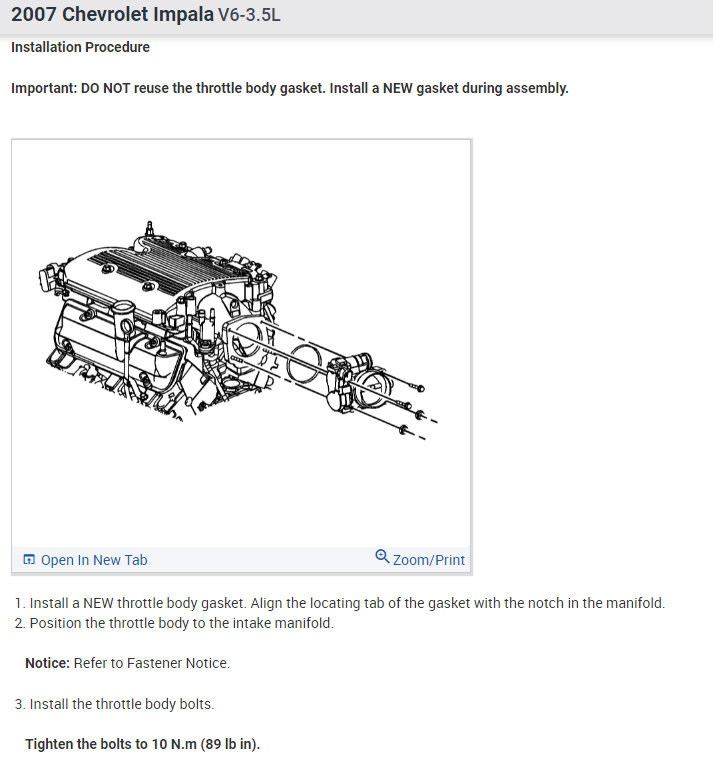 2007 Chevrolet Impala V6-3.5L

Installation Procedure

Important: DO NOT reuse the throttle body gasket. Install a NEW gasket during assembly.

Open In New Tab

Zoom/Print

1. Install a NEW throttle body gasket. Align the locating tab of the gasket with the notch in the manifold.
2. Position the throttle body to the intake manifold.

Notice: Refer to Fastener Notice.

3. Install the throttle body bolts.

Tighten the bolts to 10 N.m (89 lb in).