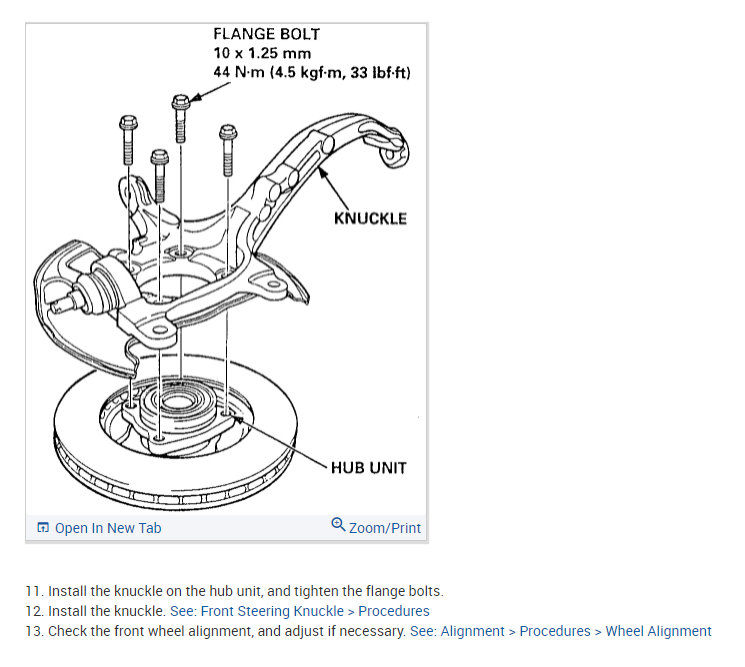 FLANGE BOLT
10 x 1.25 mm
44 N·m (4.5 kgf·m, 33 lbf·ft)

KNUCKLE

HUB UNIT

Open In New Tab

Zoom/Print

11. Install the knuckle on the hub unit, and tighten the flange bolts.
12. Install the knuckle. See: Front Steering Knuckle > Procedures
13. Check the front wheel alignment, and adjust if necessary. See: Alignment > Procedures > Wheel Alignment