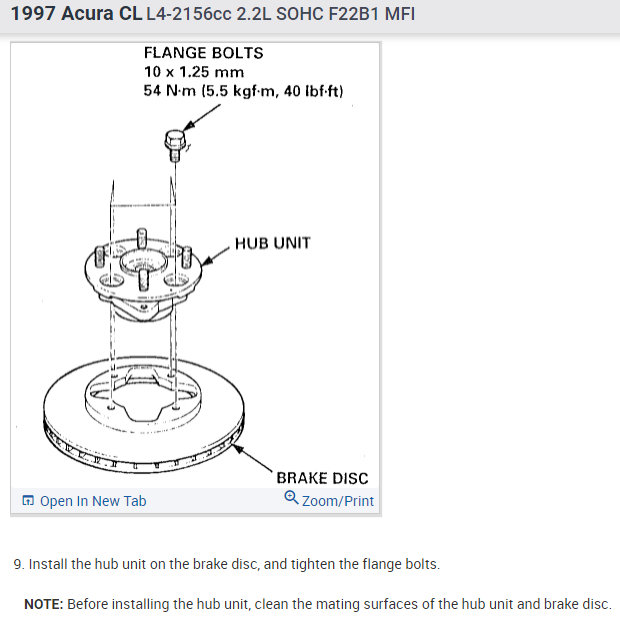 1997 Acura CL L4-2156cc 2.2L SOHC F22B1 MFI

FLANGE BOLTS
10 x 1.25 mm
54 N·m (5.5 kgf·m, 40 lbf·ft)

HUB UNIT

BRAKE DISC

Open In New Tab

Zoom/Print

9. Install the hub unit on the brake disc, and tighten the flange bolts.

NOTE: Before installing the hub unit, clean the mating surfaces of the hub unit and brake disc.