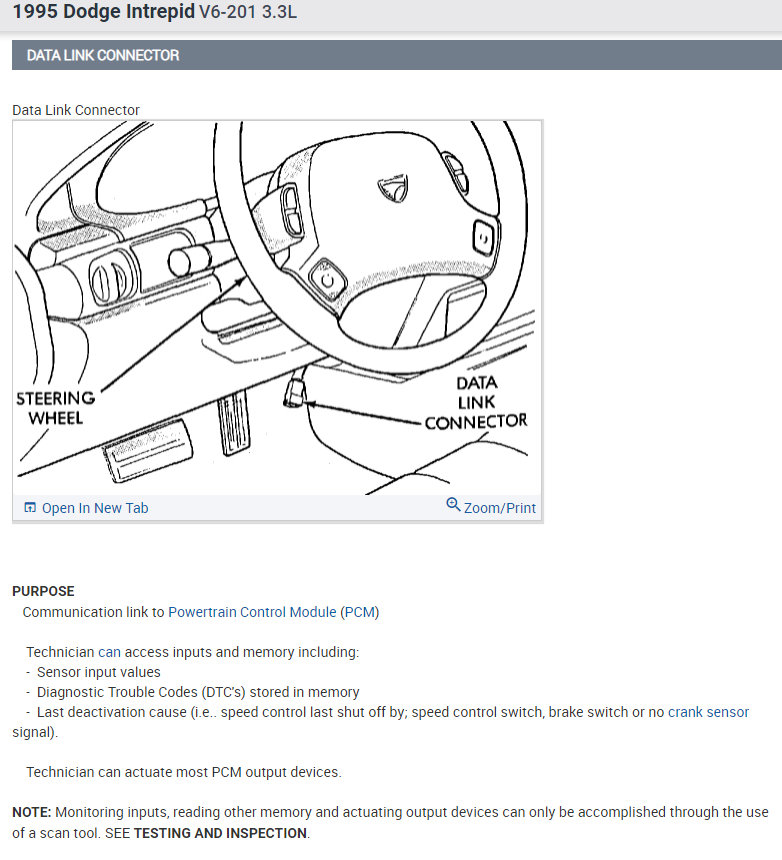 1995 Dodge Intrepid V6-201 3.3L

DATA LINK CONNECTOR

Data Link Connector

STEERING WHEEL

DATA LINK CONNECTOR

Open In New Tab

Zoom/Print

PURPOSE

Communication link to Powertrain Control Module (PCM)

Technician can access inputs and memory including:
- Sensor input values
- Diagnostic Trouble Codes (DTC's) stored in memory
- Last deactivation cause (i.e.. speed control last shut off by; speed control switch, brake switch or no crank sensor signal).

Technician can actuate most PCM output devices.

NOTE: Monitoring inputs, reading other memory and actuating output devices can only be accomplished through the use of a scan tool. SEE TESTING AND INSPECTION.