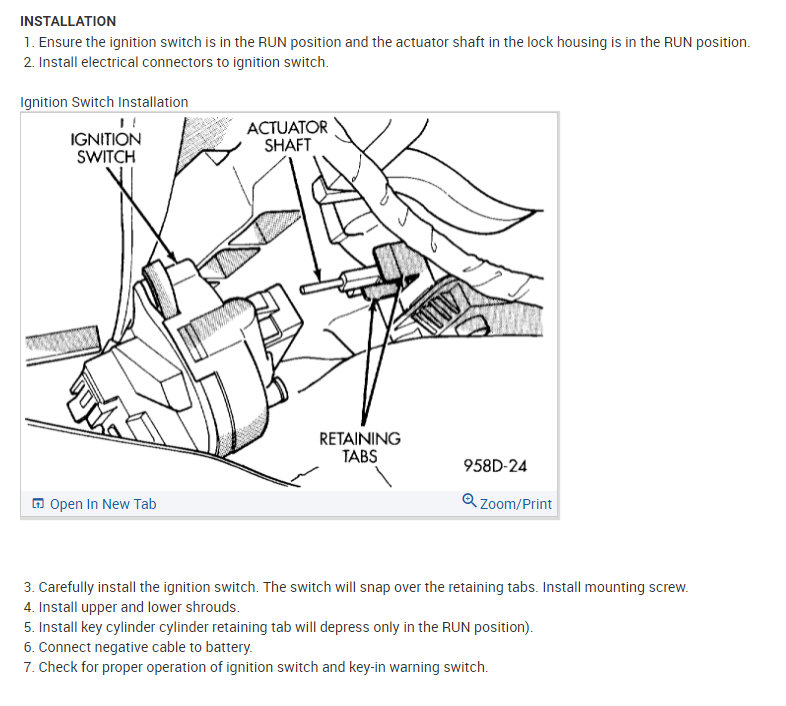 INSTALLATION
1. Ensure the ignition switch is in the RUN position and the actuator shaft in the lock housing is in the RUN position.
2. Install electrical connectors to ignition switch.

Ignition Switch Installation

IGNITION SWITCH
ACTUATOR SHAFT
RETAINING TABS
958D-24

Open In New Tab
Zoom/Print

3. Carefully install the ignition switch. The switch will snap over the retaining tabs. Install mounting screw.
4. Install upper and lower shrouds.
5. Install key cylinder cylinder retaining tab will depress only in the RUN position).
6. Connect negative cable to battery.
7. Check for proper operation of ignition switch and key-in warning switch.