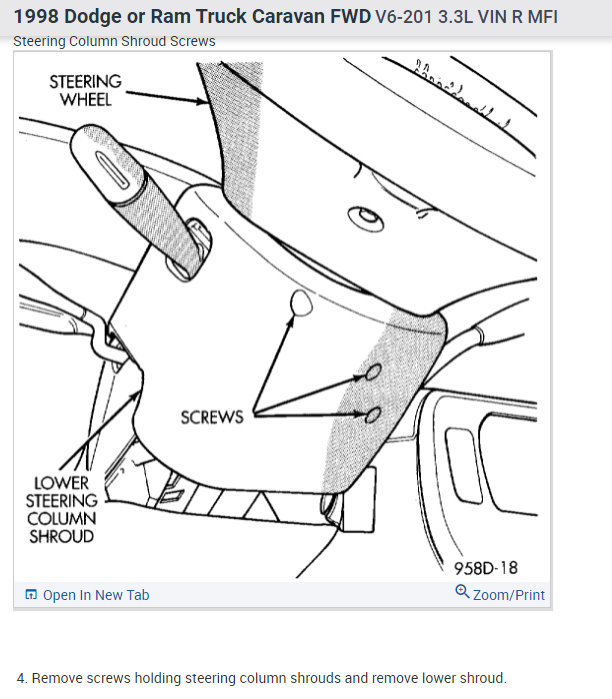 1998 Dodge or Ram Truck Caravan FWD V6-201 3.3L VIN R MFI
Steering Column Shroud Screws

STEERING WHEEL

SCREWS

LOWER STEERING COLUMN SHROUD

958D-18

Open In New Tab

Zoom/Print

4. Remove screws holding steering column shrouds and remove lower shroud.