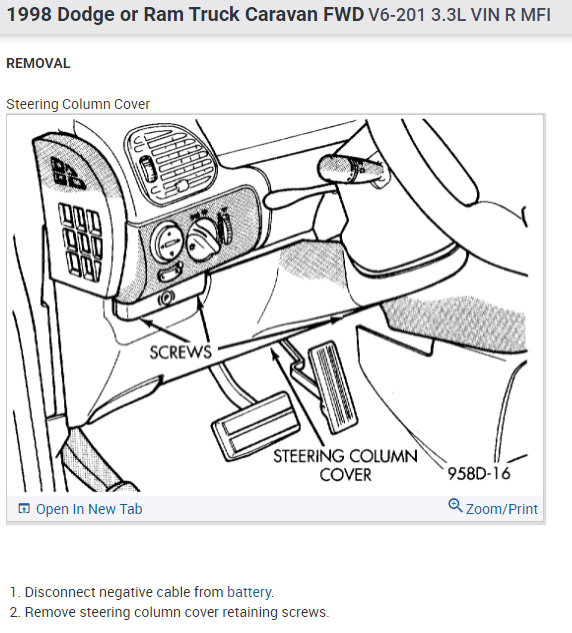 1998 Dodge or Ram Truck Caravan FWD V6-201 3.3L VIN R MFI

REMOVAL

Steering Column Cover

SCREWS

STEERING COLUMN COVER

958D-16

Open In New Tab

Zoom/Print

1. Disconnect negative cable from battery.
2. Remove steering column cover retaining screws.