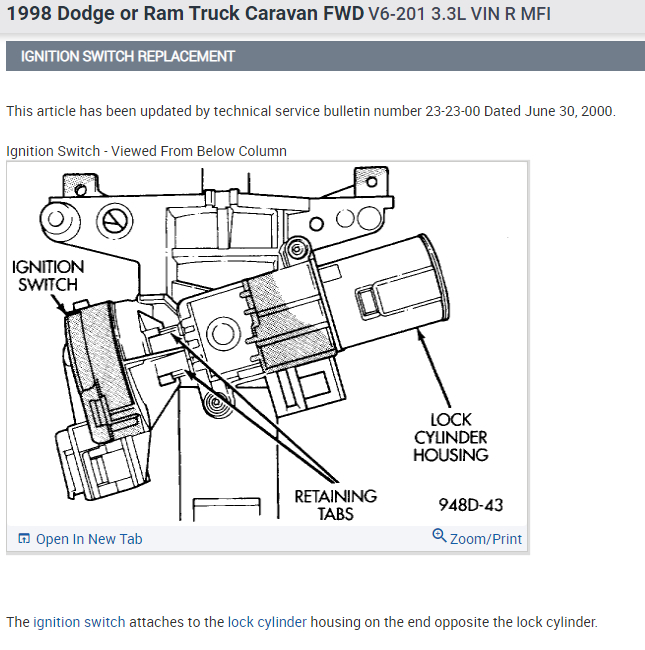 1998 Dodge or Ram Truck Caravan FWD V6-201 3.3L VIN R MFI

IGNITION SWITCH REPLACEMENT

This article has been updated by technical service bulletin number 23-23-00 Dated June 30, 2000.

Ignition Switch - Viewed From Below Column

IGNITION SWITCH

LOCK CYLINDER HOUSING

RETAINING TABS

948D-43

Open In New Tab

Zoom/Print

The ignition switch attaches to the lock cylinder housing on the end opposite the lock cylinder.