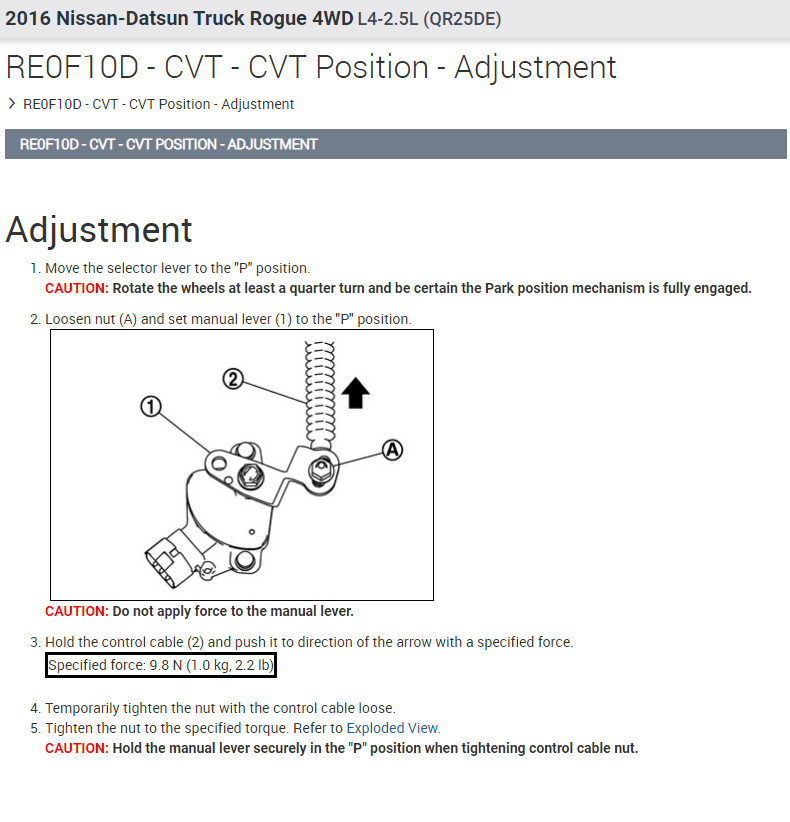 2016 Nissan-Datsun Truck Rogue 4WD L4-2.5L (QR25DE)

RE0F10D - CVT - CVT Position - Adjustment

> RE0F10D - CVT - CVT Position - Adjustment

RE0F10D - CVT - CVT POSITION - ADJUSTMENT

Adjustment

1. Move the selector lever to the "P" position.
CAUTION: Rotate the wheels at least a quarter turn and be certain the Park position mechanism is fully engaged.

2. Loosen nut (A) and set manual lever (1) to the "P" position.

2
1
A

CAUTION: Do not apply force to the manual lever.

3. Hold the control cable (2) and push it to direction of the arrow with a specified force.
Specified force: 9.8 N (1.0 kg, 2.2 lb)

4. Temporarily tighten the nut with the control cable loose.
5. Tighten the nut to the specified torque. Refer to Exploded View.
CAUTION: Hold the manual lever securely in the "P" position when tightening control cable nut.