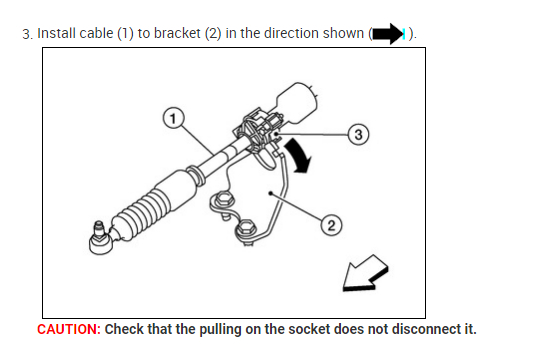 3. Install cable (1) to bracket (2) in the direction shown ( ).

1

3

2

CAUTION: Check that the pulling on the socket does not disconnect it.