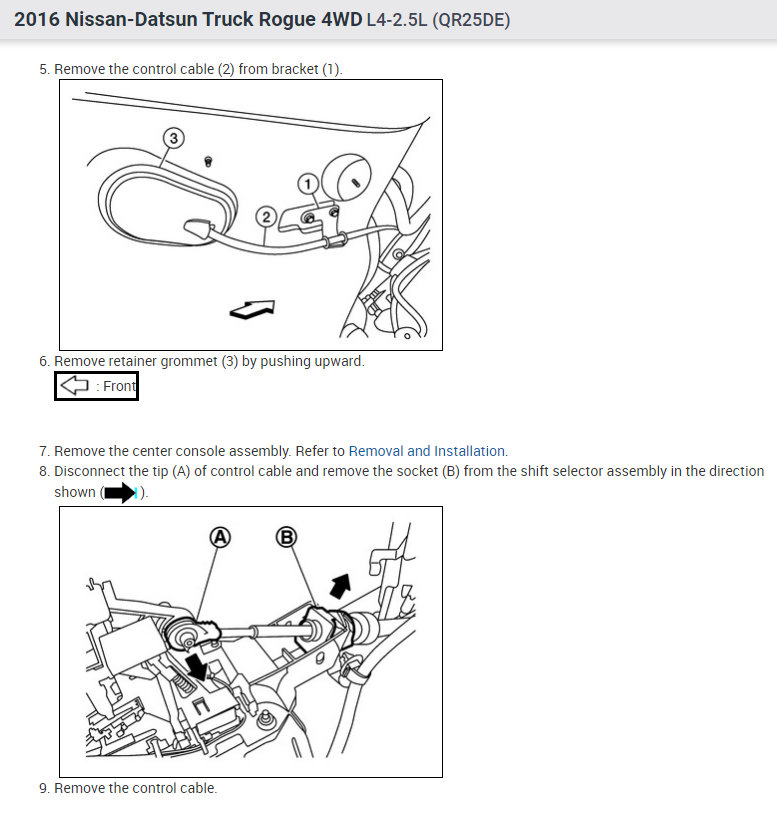 2016 Nissan-Datsun Truck Rogue 4WD L4-2.5L (QR25DE)

5. Remove the control cable (2) from bracket (1).

3
1
2

6. Remove retainer grommet (3) by pushing upward.

: Front

7. Remove the center console assembly. Refer to Removal and Installation.

8. Disconnect the tip (A) of control cable and remove the socket (B) from the shift selector assembly in the direction shown ( ).

A
B

9. Remove the control cable.