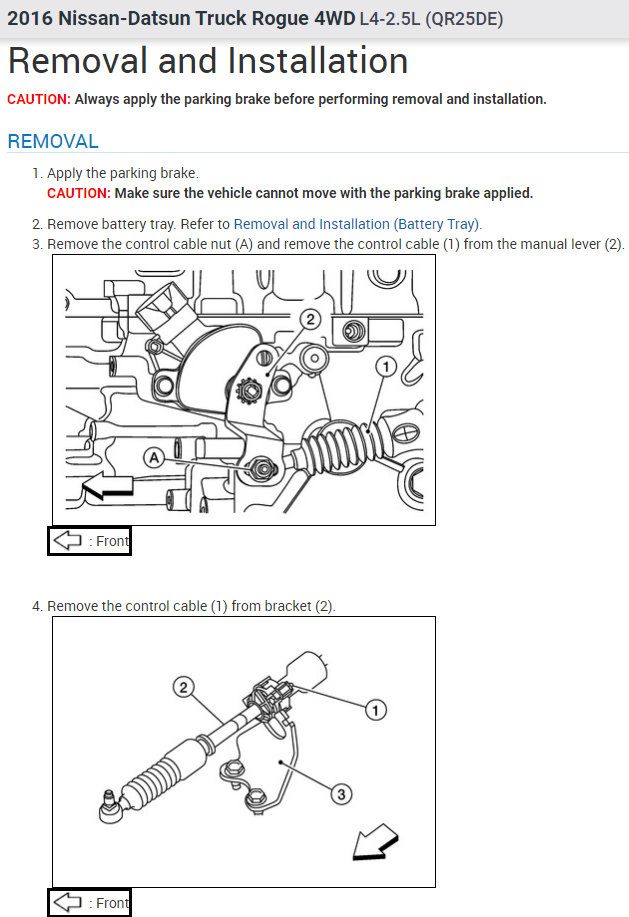 2016 Nissan-Datsun Truck Rogue 4WD L4-2.5L (QR25DE)

Removal and Installation

CAUTION: Always apply the parking brake before performing removal and installation.

REMOVAL

1. Apply the parking brake.
CAUTION: Make sure the vehicle cannot move with the parking brake applied.

2. Remove battery tray. Refer to Removal and Installation (Battery Tray).
3. Remove the control cable nut (A) and remove the control cable (1) from the manual lever (2).

2
1
A

: Front

4. Remove the control cable (1) from bracket (2).

2
1
3

: Front