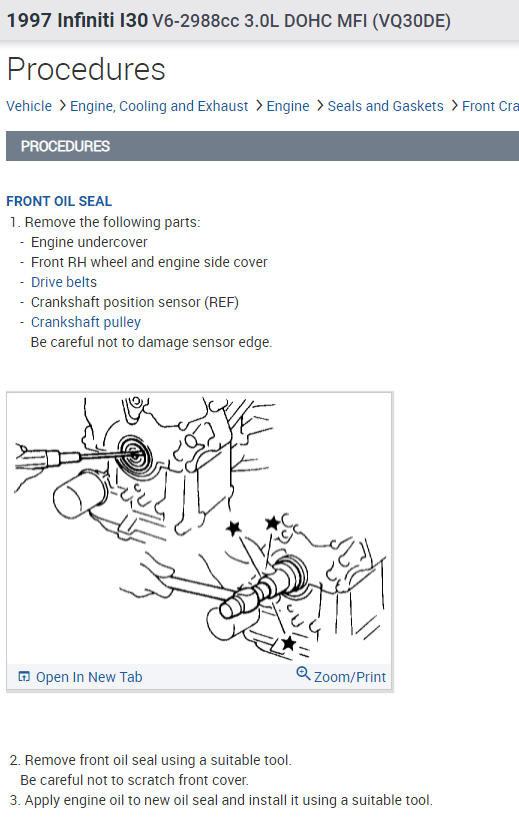 1997 Infiniti I30 V6-2988cc 3.0L DOHC MFI (VQ30DE)

Procedures

Vehicle > Engine, Cooling and Exhaust > Engine > Seals and Gaskets > Front Cra

PROCEDURES

FRONT OIL SEAL

1. Remove the following parts:
- Engine undercover
- Front RH wheel and engine side cover
- Drive belts
- Crankshaft position sensor (REF)
- Crankshaft pulley
Be careful not to damage sensor edge.

Open In New Tab
Zoom/Print

2. Remove front oil seal using a suitable tool.
Be careful not to scratch front cover.
3. Apply engine oil to new oil seal and install it using a suitable tool.