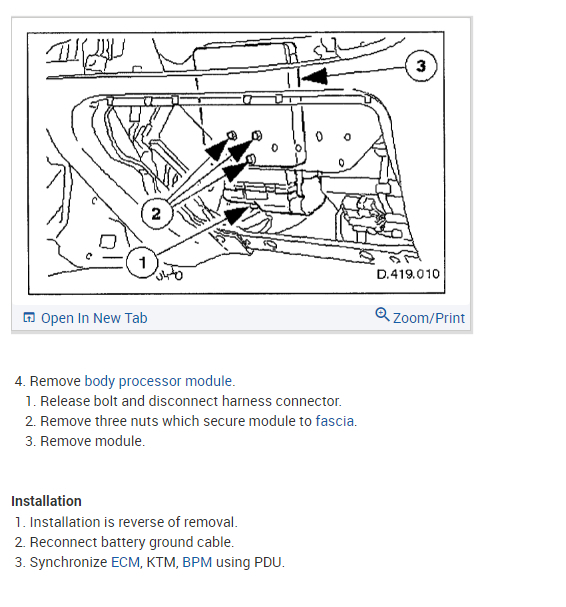 3

2

1

D.419.010

Open In New Tab

Zoom/Print

4. Remove body processor module.
1. Release bolt and disconnect harness connector.
2. Remove three nuts which secure module to fascia.
3. Remove module.

Installation
1. Installation is reverse of removal.
2. Reconnect battery ground cable.
3. Synchronize ECM, KTM, BPM using PDU.