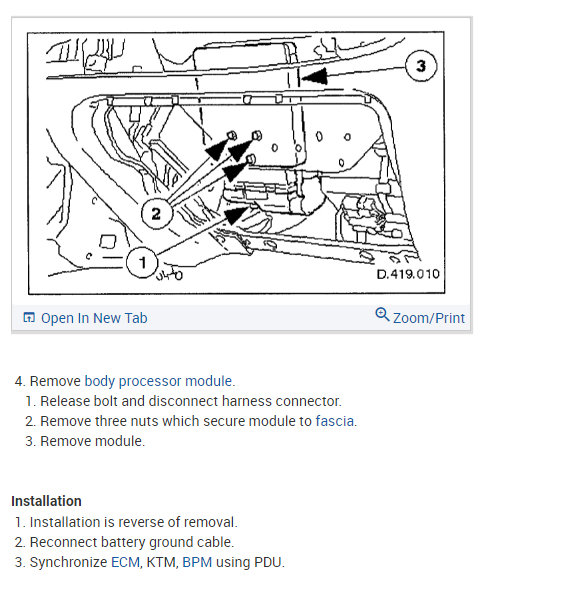 3

2

1

D.419.010

Open In New Tab

Zoom/Print

4. Remove body processor module.
1. Release bolt and disconnect harness connector.
2. Remove three nuts which secure module to fascia.
3. Remove module.

Installation
1. Installation is reverse of removal.
2. Reconnect battery ground cable.
3. Synchronize ECM, KTM, BPM using PDU.