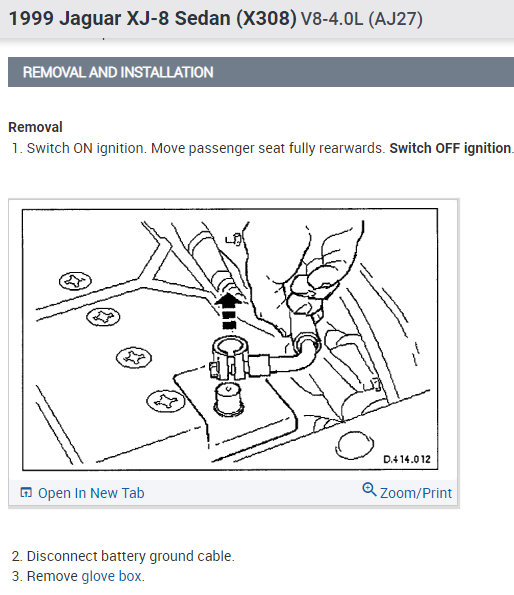 1999 Jaguar XJ-8 Sedan (X308) V8-4.0L (AJ27)

REMOVAL AND INSTALLATION

Removal

1. Switch ON ignition. Move passenger seat fully rearwards. Switch OFF ignition.

D.414.012

Open In New Tab

Zoom/Print

2. Disconnect battery ground cable.

3. Remove glove box.